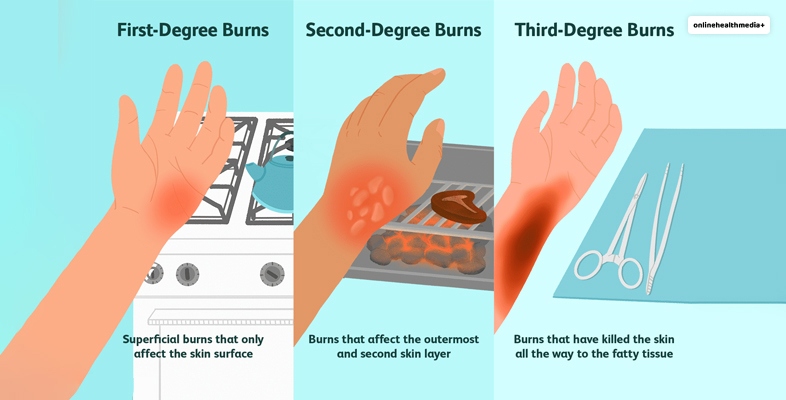 First-Degree Burns

Superficial burns that only affect the skin surface

Second-Degree Burns

Burns that affect the outermost and second skin layer

Third-Degree Burns

onlinehealthmedia+

Burns that have killed the skin all the way to the fatty tissue